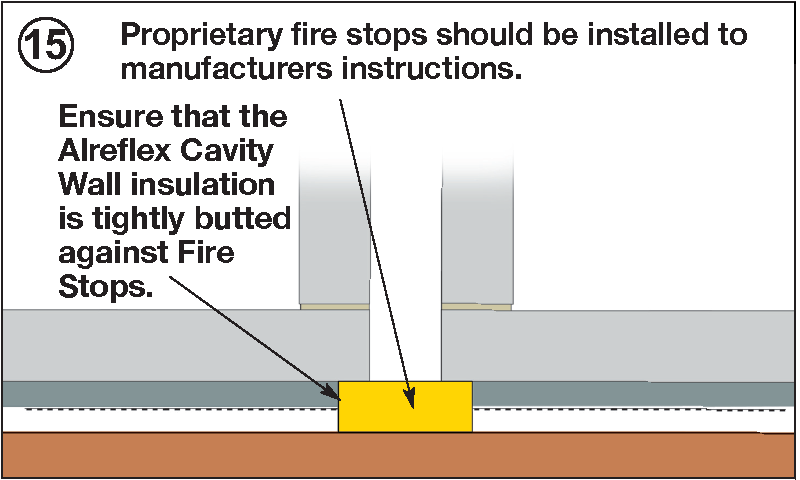 15

Proprietary fire stops should be installed to manufacturers instructions.

Ensure that the Alreflex Cavity Wall insulation is tightly butted against Fire Stops.